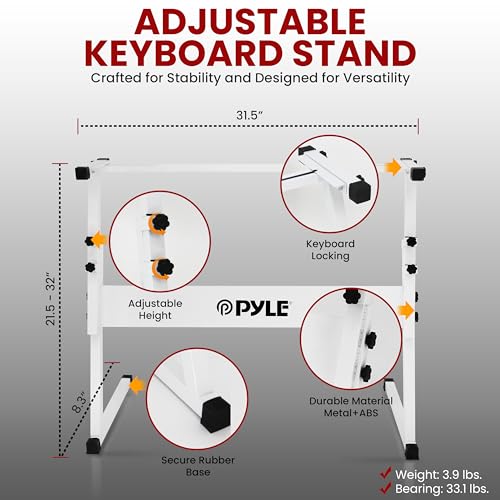 ADJUSTABLE KEYBOARD STAND
Crafted for Stability and Designed for Versatility

31.5"

21.5 – 32"

8.3"

Keyboard Locking

Adjustable Height

PYLE

Durable Material Metal+ABS

Secure Rubber Base

Weight: 3.9 lbs.
Bearing: 33.1 lbs.