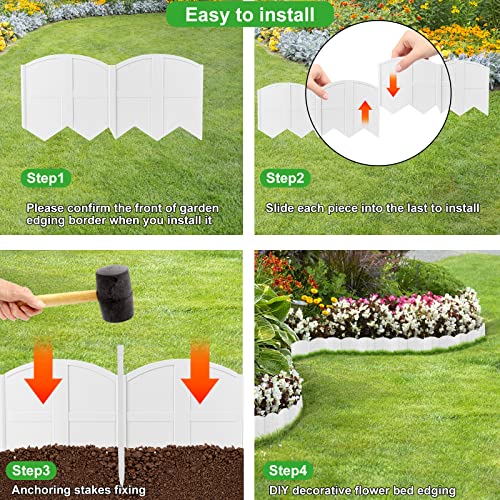 Easy to install

Step1

Please confirm the front of garden edging border when you install it

Step2

Slide each piece into the last to install

Step3

Anchoring stakes fixing

Step4

DIY decorative flower bed edging