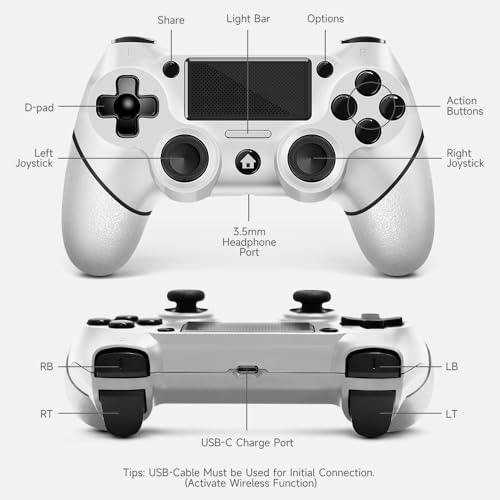 Share

Light Bar

Options

D-pad

Action Buttons

Left Joystick

Right Joystick

3.5mm Headphone Port

RB

LB

RT

LT

USB-C Charge Port

Tips: USB-Cable Must be Used for Initial Connection. (Activate Wireless Function)