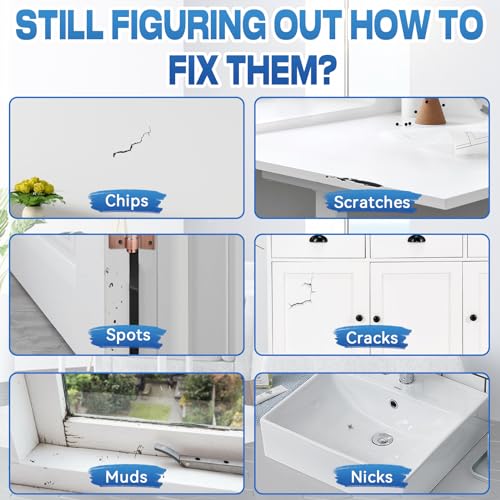 STILL FIGURING OUT HOW TO FIX THEM?

Chips

Scratches

Spots

Cracks

Muds

Nicks