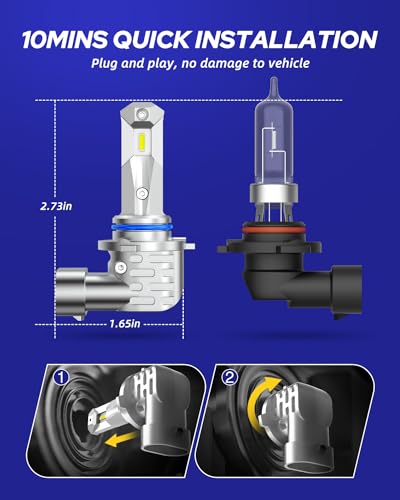 10MINS QUICK INSTALLATION

Plug and play, no damage to vehicle

2.73in

1.65in

①

②