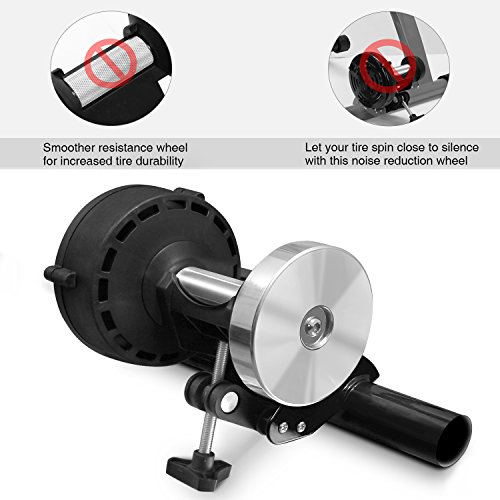 Smoother resistance wheel for increased tire durability

Let your tire spin close to silence with this noise reduction wheel