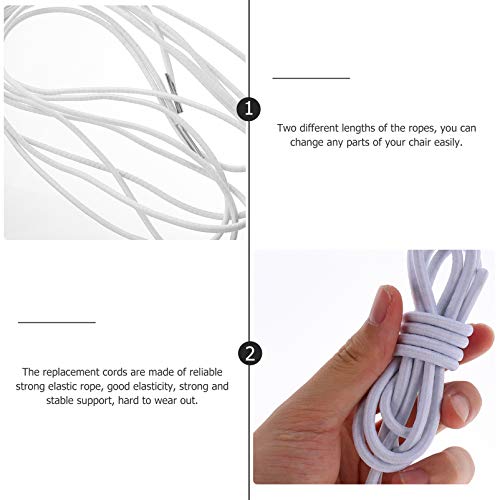 1

Two different lengths of the ropes, you can change any parts of your chair easily.

2

The replacement cords are made of reliable strong elastic rope, good elasticity, strong and stable support, hard to wear out.